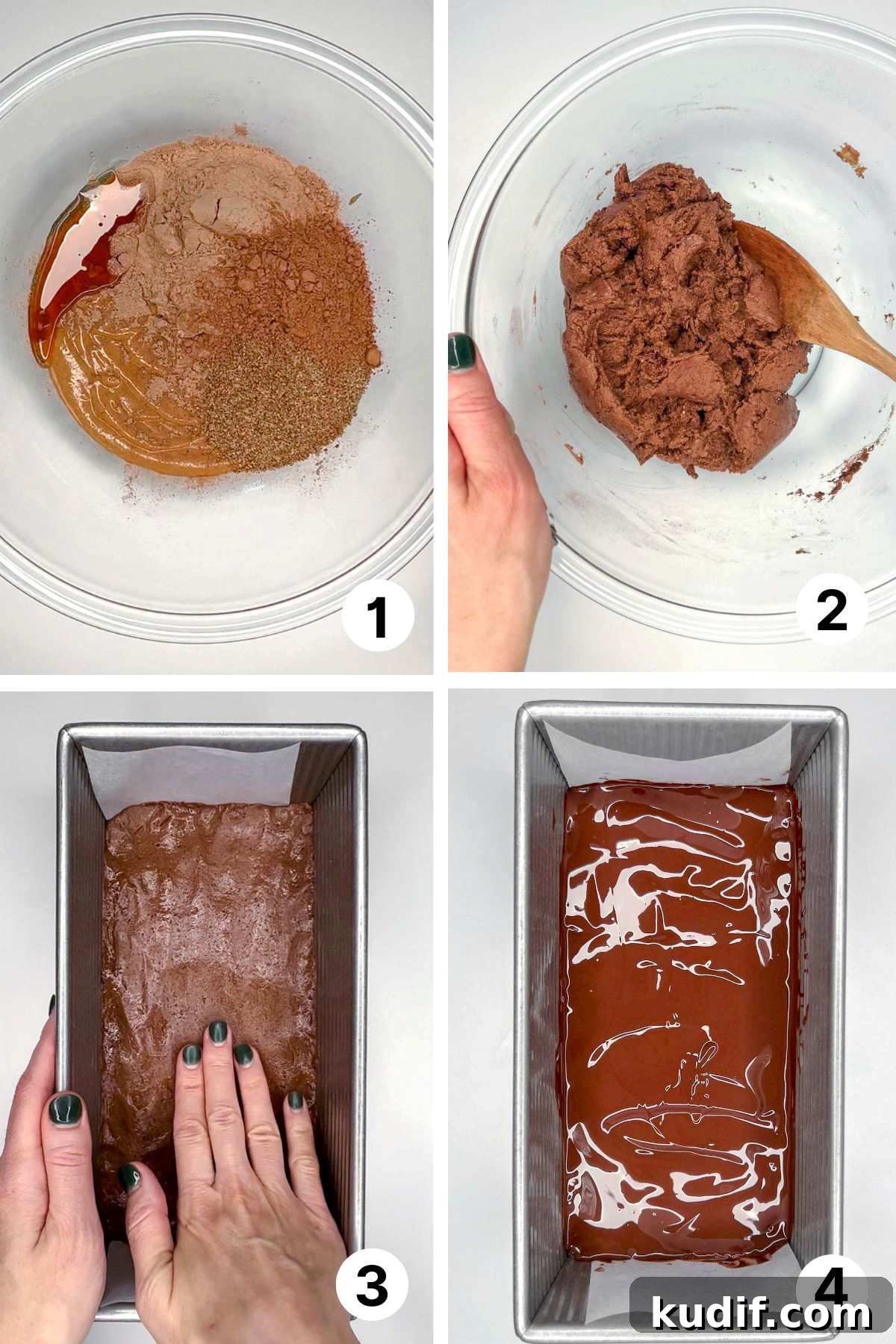 1

2

3

4

kudif.com